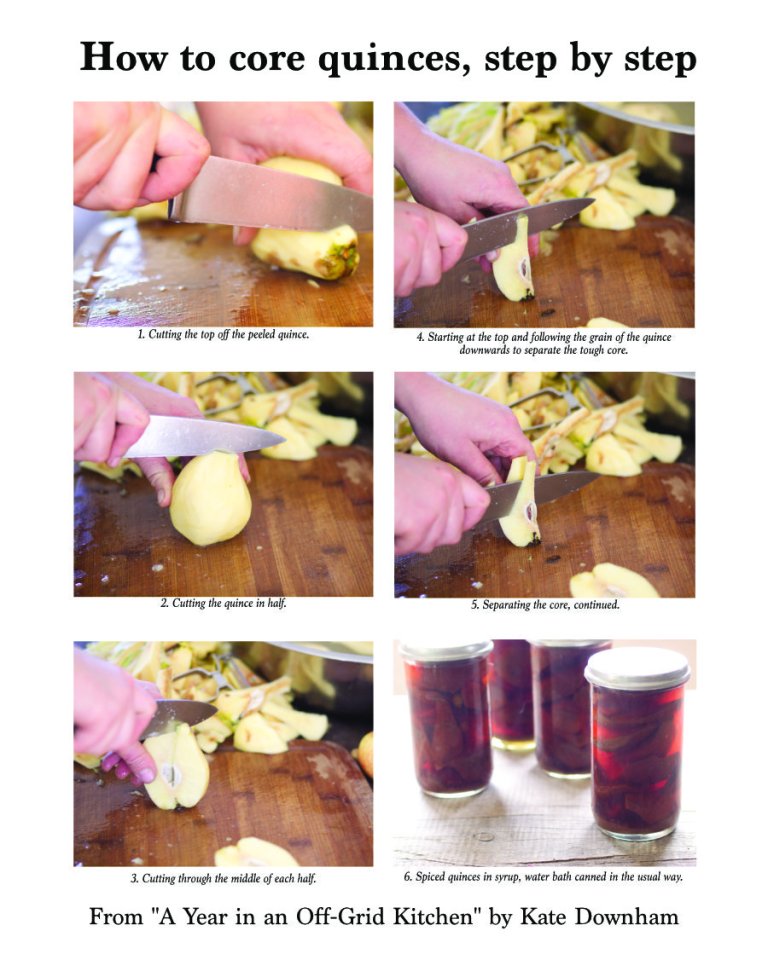 How to core quinces, step by step

1. Cutting the top off the peeled quince.

2. Cutting the quince in half.

3. Cutting through the middle of each half.

4. Starting at the top and following the grain of the quince downwards to separate the tough core.

5. Separating the core, continued.

6. Spiced quinces in syrup, water bath canned in the usual way.

From "A Year in an Off-Grid Kitchen" by Kate Downham